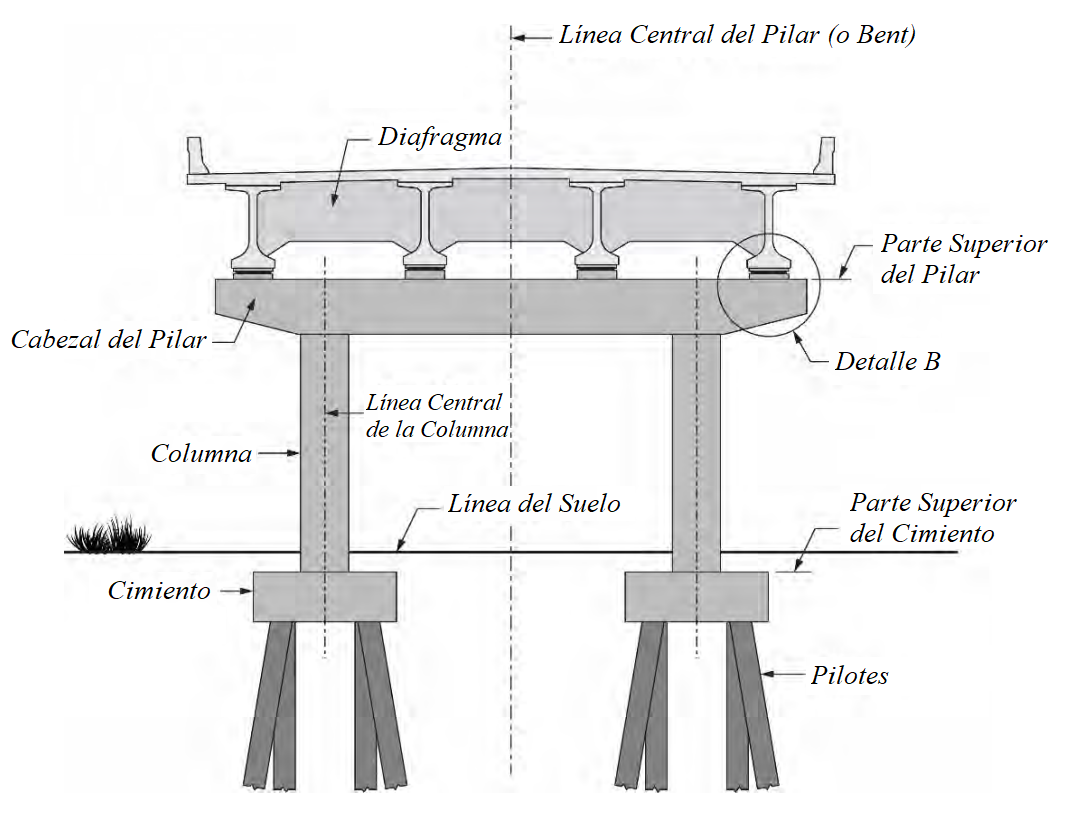 Línea Central del Pilar (o Bent)

Diafragma

Parte Superior del Pilar

Cabezal del Pilar

Detalle B

Línea Central de la Columna

Columna

Línea del Suelo

Parte Superior del Cimiento

Cimiento

Pilotes